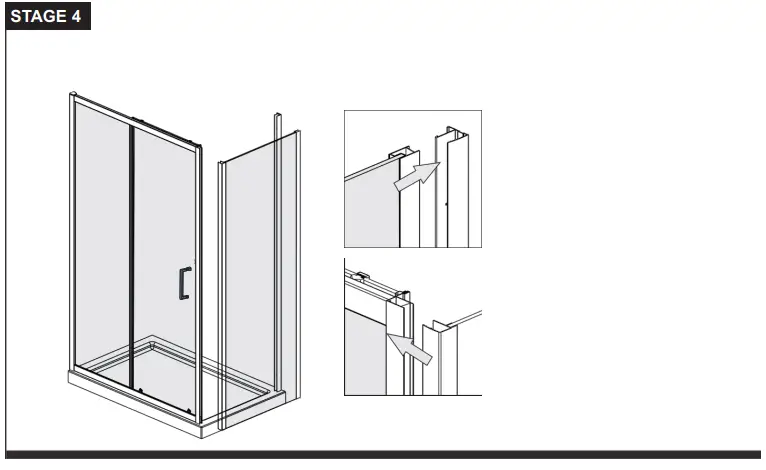 STAGE 4