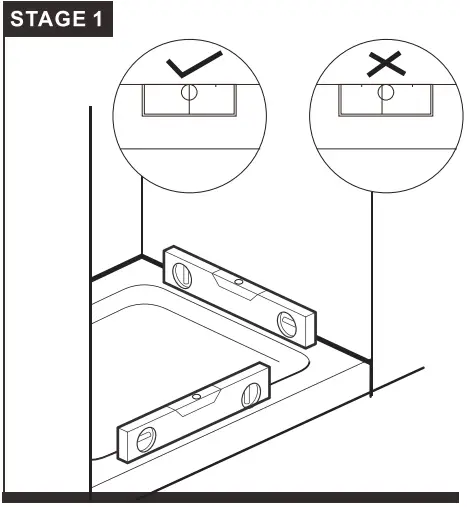 STAGE 1