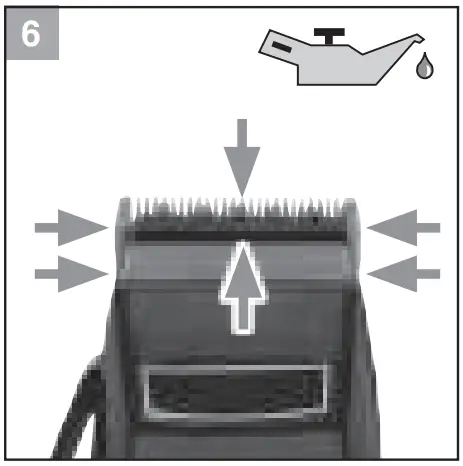 6