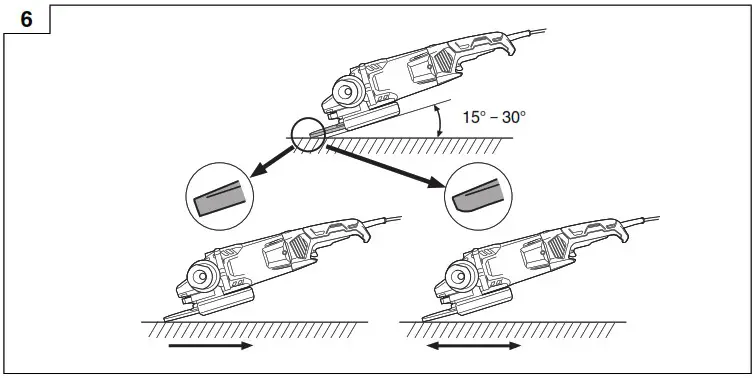 6

15° – 30°