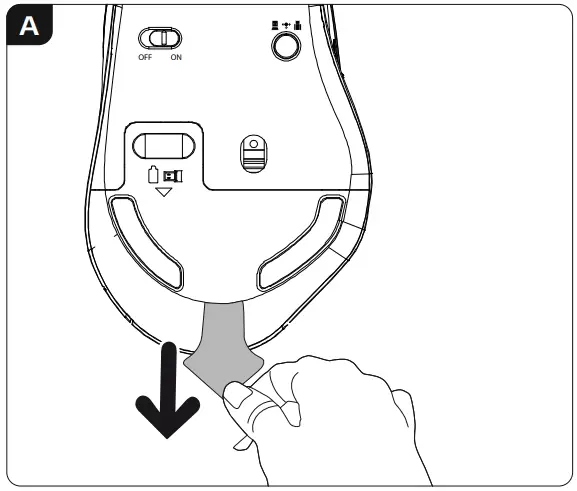 A

OFF ON