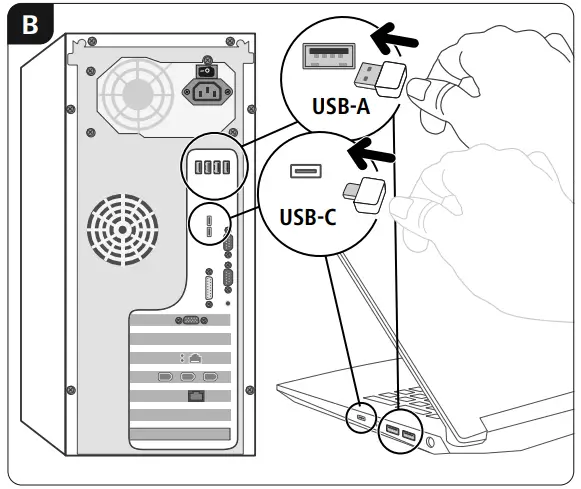 B

USB-A

USB-C