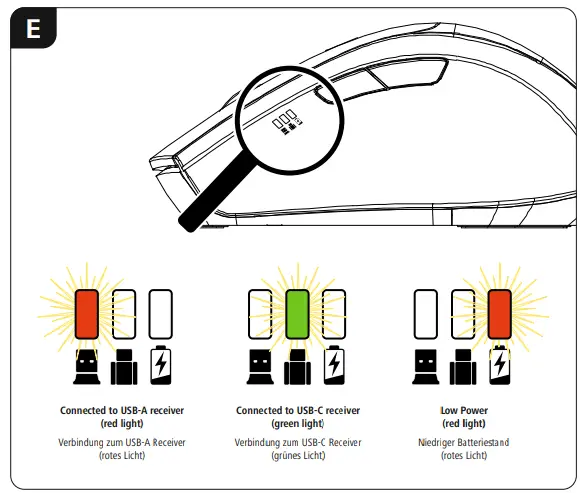 E

Connected to USB-A receiver
(red light)

Verbindung zum USB-A Receiver
(rotes Licht)

Connected to USB-C receiver
(green light)

Verbindung zum USB-C Receiver
(grünes Licht)

Low Power
(red light)

Niedriger Batteriestand
(rotes Licht)