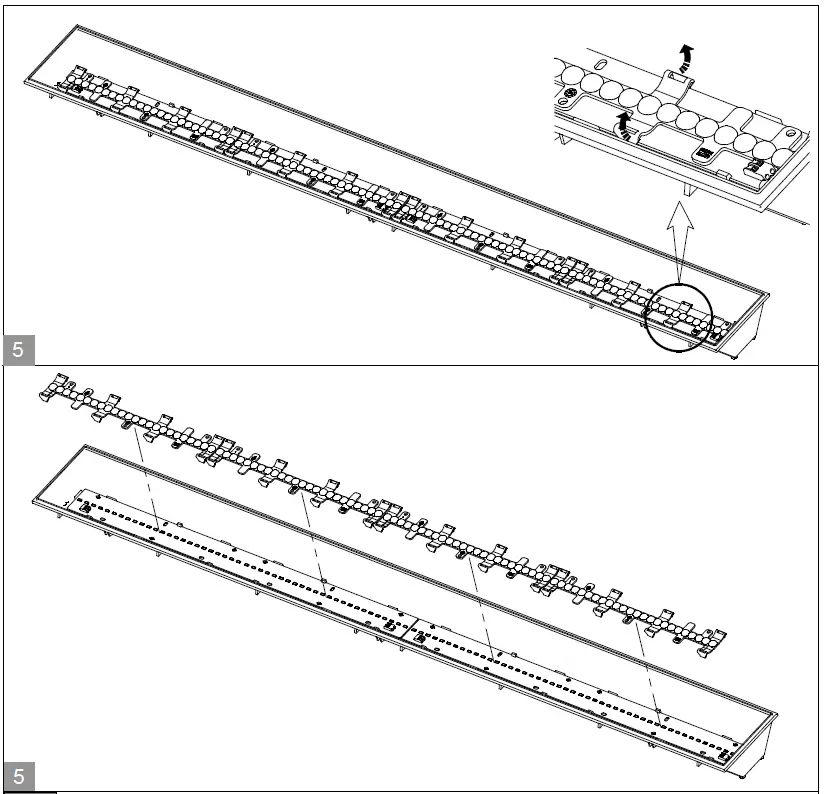 5

5