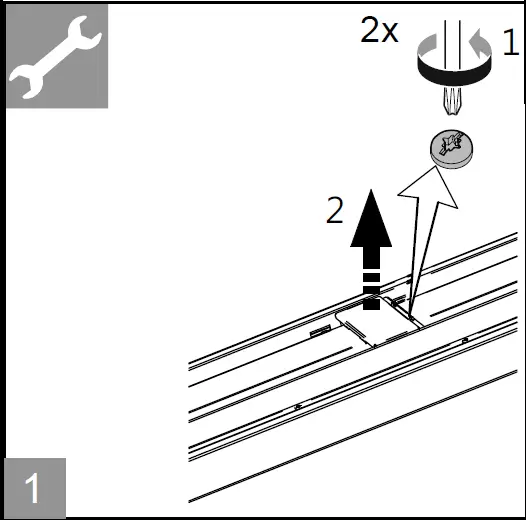 2x
1
2
1