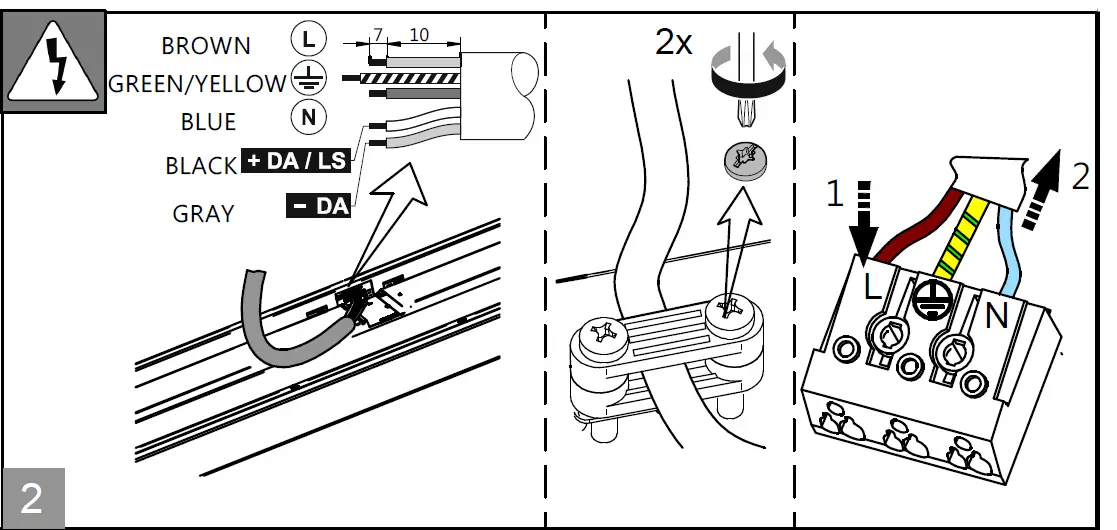 BROWN L
GREEN/YELLOW
BLUE N
BLACK + DA / LS
GRAY − DA
7 10

2x

1 2
L N

2