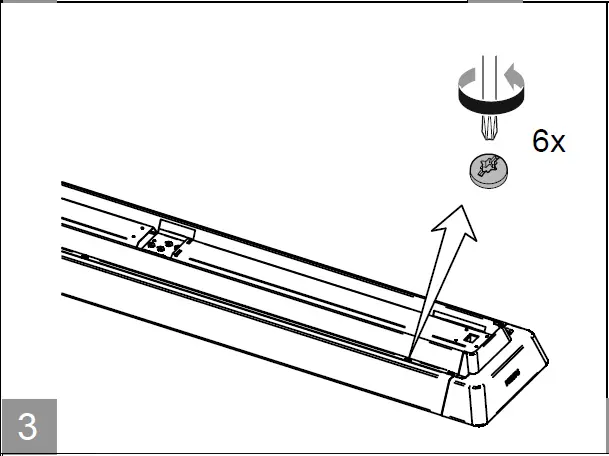 6x

3