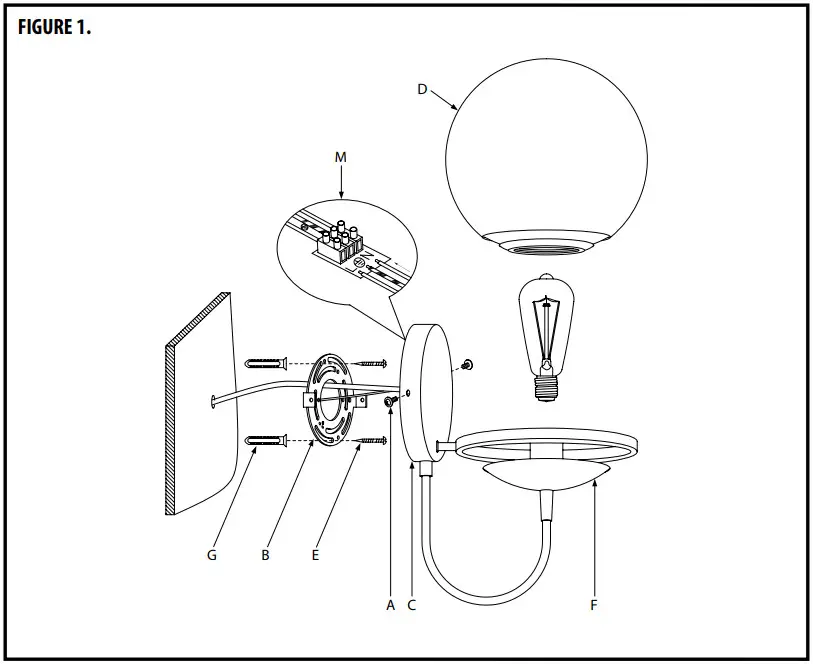 FIGURE 1.

D

M

G

B

E

A

C

F