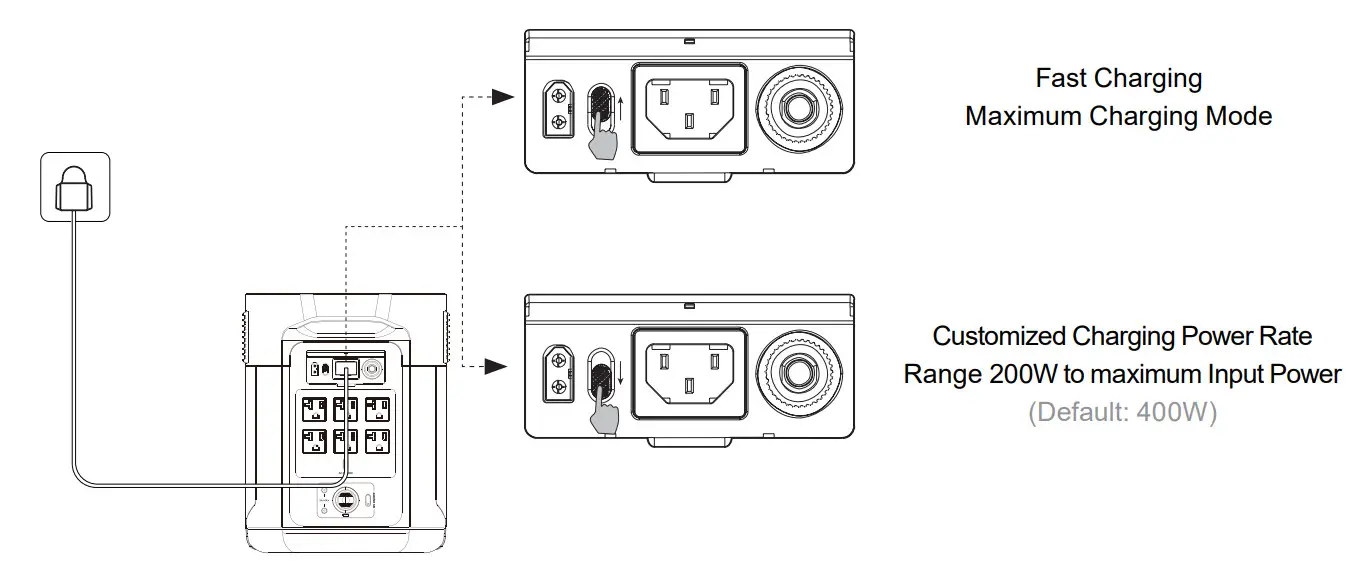 Fast Charging
Maximum Charging Mode

Customized Charging Power Rate
Range 200W to maximum Input Power
(Default: 400W)