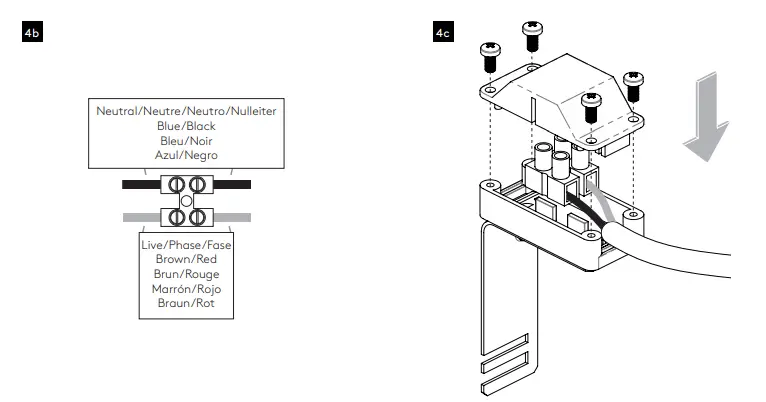 4b

Neutral/Neutre/Neutro/Nulleiter
Blue/Black
Bleu/Noir
Azul/Negro

Live/Phase/Fase
Brown/Red
Brun/Rouge
Marrón/Rojo
Braun/Rot

4c