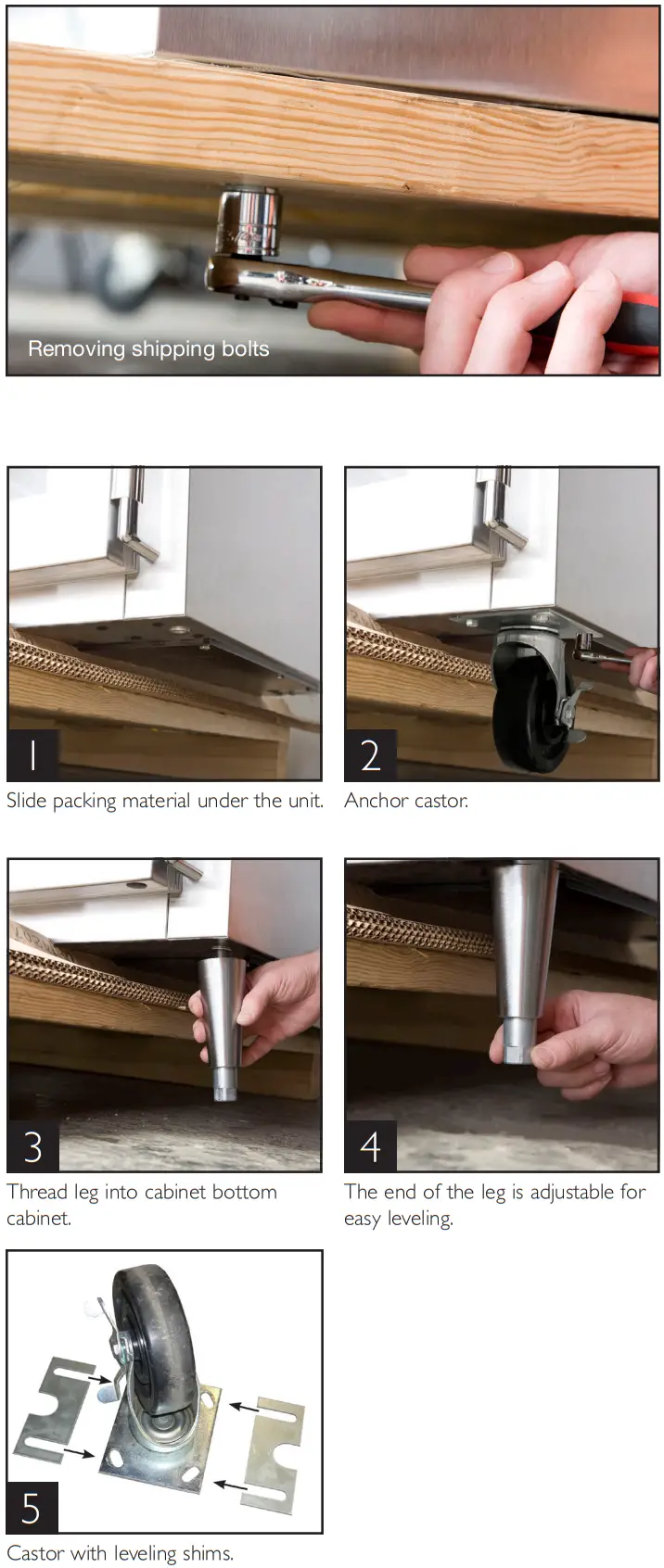 Removing shipping bolts

1

Slide packing material under the unit.

2

Anchor castor.

3

Thread leg into cabinet bottom cabinet.

4

The end of the leg is adjustable for easy leveling.

5

Castor with leveling shims.