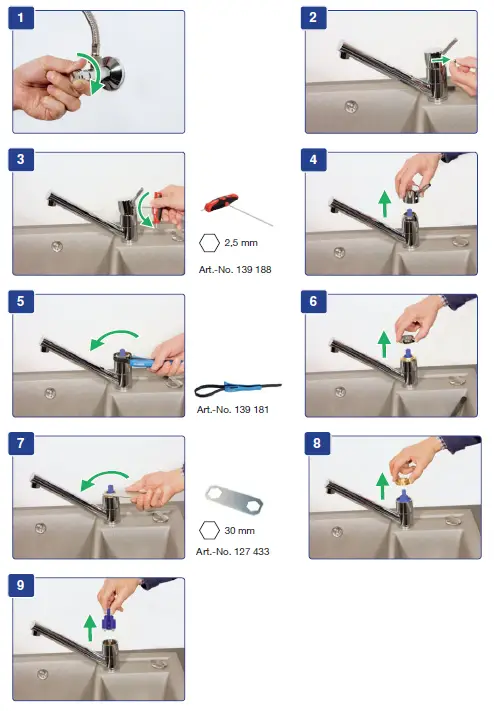 1

2

3

2,5 mm

Art.-No. 139 188

4

5

Art.-No. 139 181

6

7

30 mm

Art.-No. 127 433

8

9