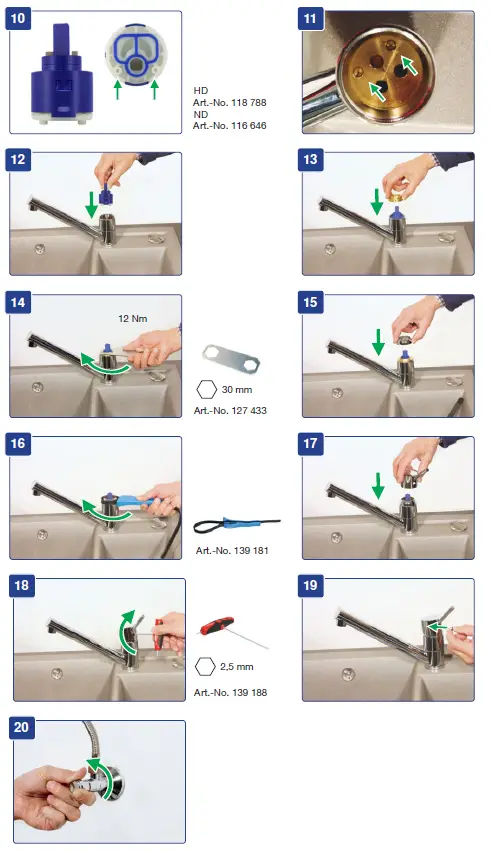 10

HD
Art.-No. 118 788
ND
Art.-No. 116 646

11

12

13

14

12 Nm

30 mm
Art.-No. 127 433

15

16

Art.-No. 139 181

17

18

2,5 mm
Art.-No. 139 188

19

20