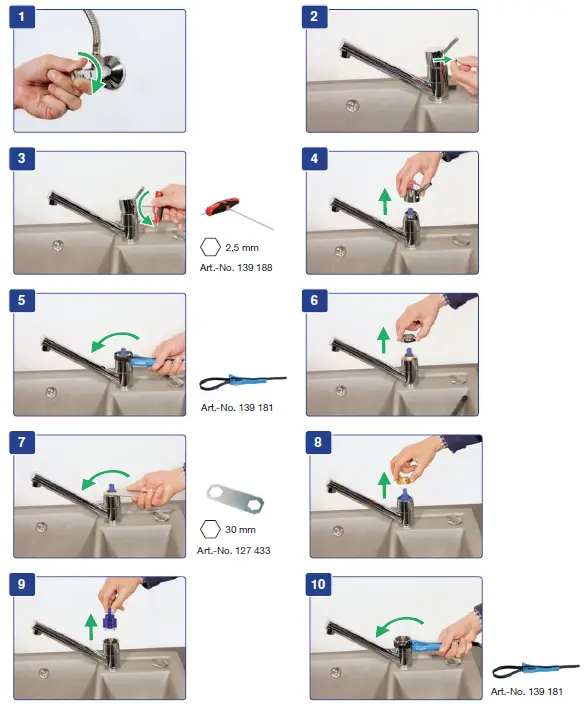 1

2

3

2,5 mm
Art.-No. 139 188

4

5

Art.-No. 139 181

6

7

30 mm
Art.-No. 127 433

8

9

10

Art.-No. 139 181