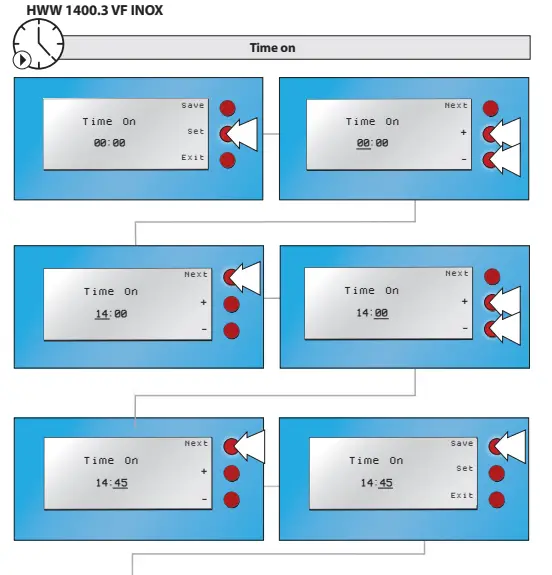 HWW 1400.3 VF INOX

Time on

Time On
00:00
Save
Set
Exit

Time On
00:00
Next
+
-

Time On
14:00
Next
+
-

Time On
14:00
Next
+
-

Time On
14:45
Next
+
-

Time On
14:45
Save
Set
Exit