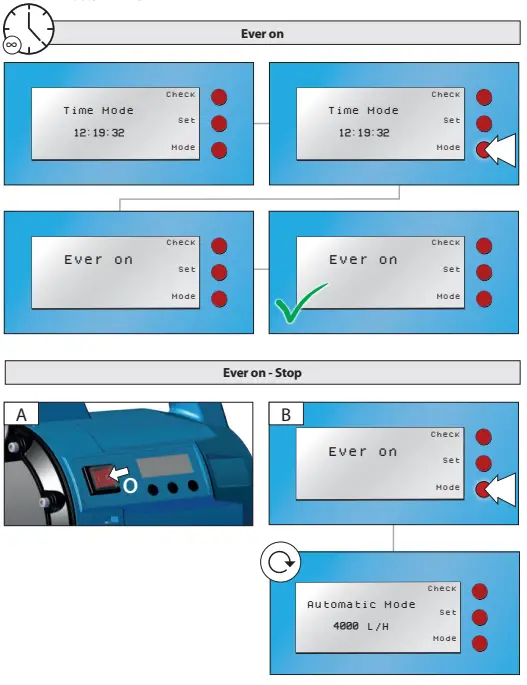 Ever on

Time Mode
12:19:32
Check
Set
Mode

Time Mode
12:19:32
Check
Set
Mode

Ever on
Check
Set
Mode

Ever on
Check
Set
Mode

Ever on - Stop

A

O

B

Ever on
Check
Set
Mode

Automatic Mode
4000 L/H
Check
Set
Mode