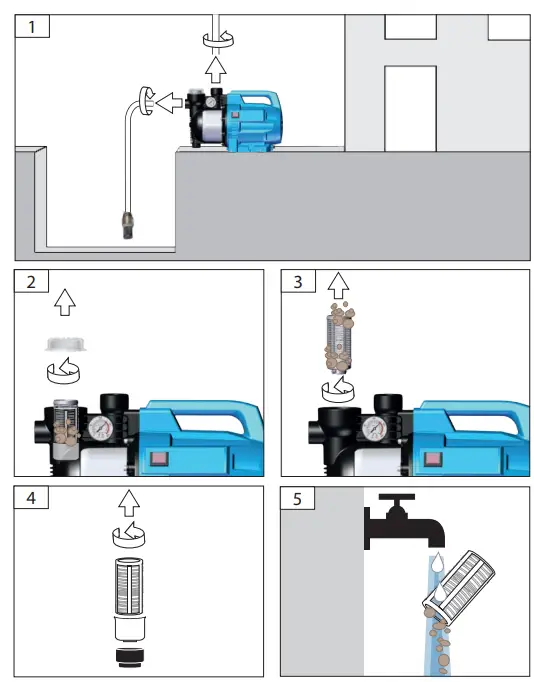 1

2

3

4

5