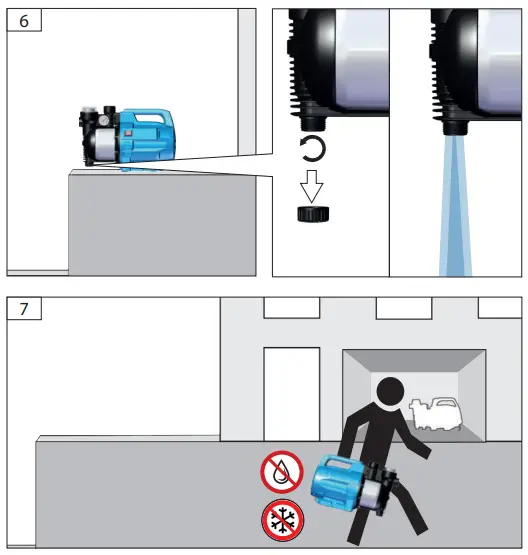 6

7