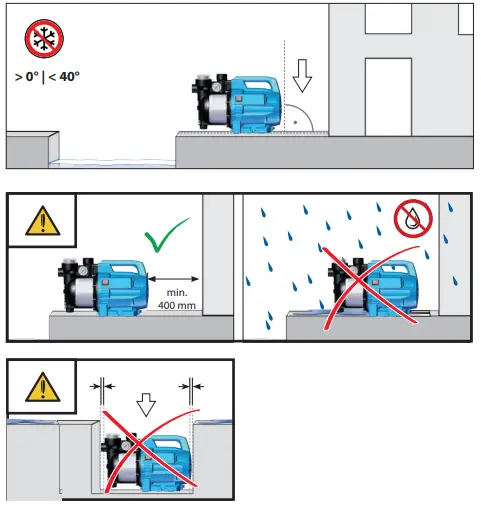 > 0° | < 40°

min.
400 mm