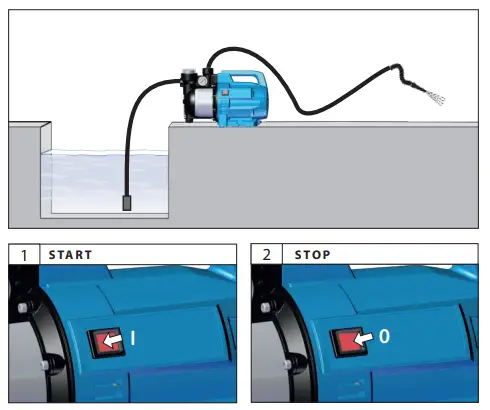 1 START

I

2 STOP

0