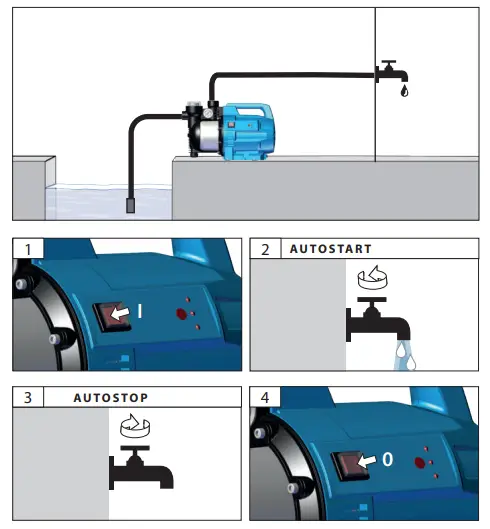 1

I

2 AUTOSTART

3 AUTOSTOP

4

0