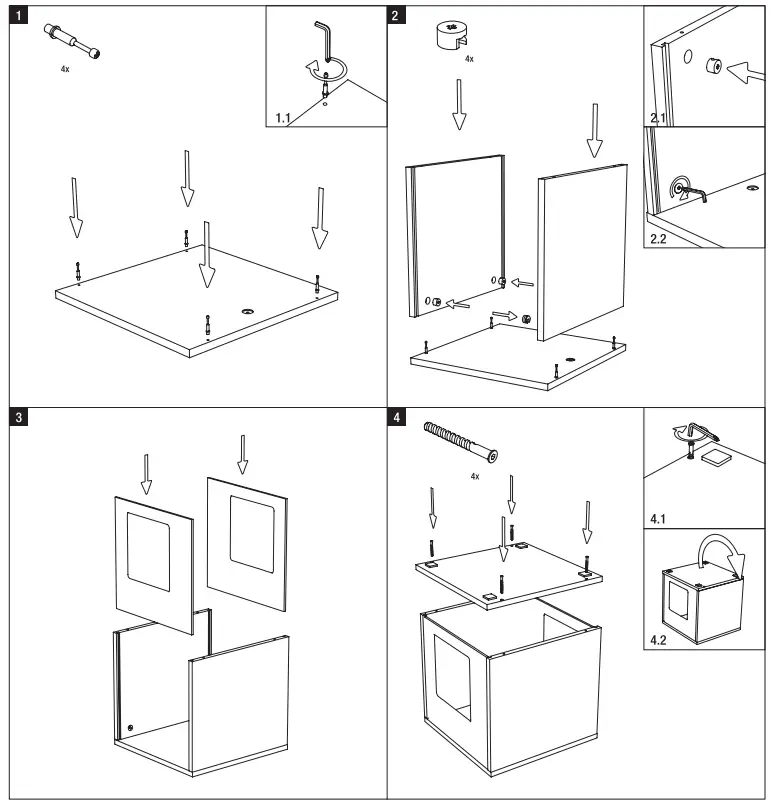 1

4x

1.1

2

4x

2.1

2.2

3

4

4x

4.1

4.2