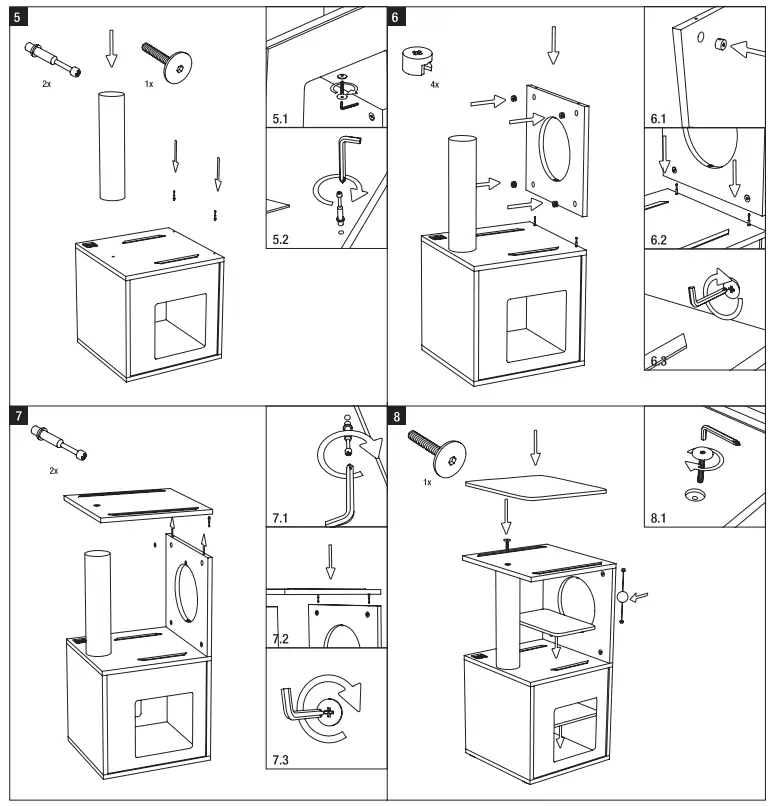 5

2x

1x

5.1

5.2

6

4x

6.1

6.2

6.3

7

2x

7.1

7.2

7.3

8

1x

8.1