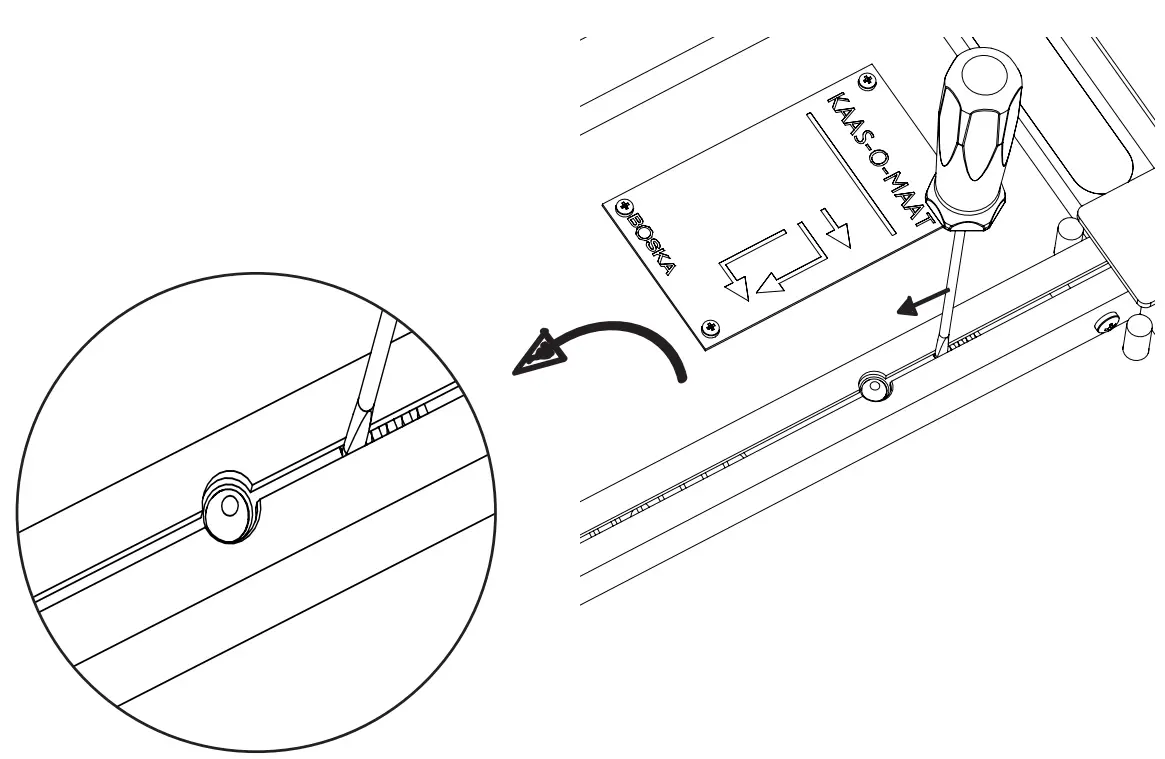 KAAS-O-MAAT
BOSKA