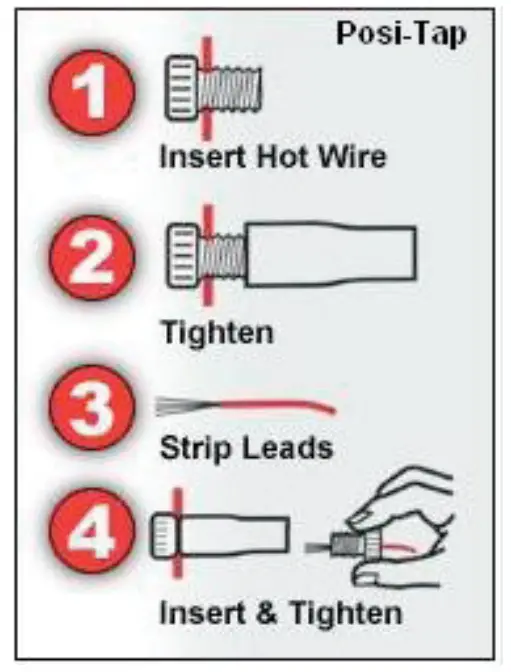 Posi-Tap

1
Insert Hot Wire

2
Tighten

3
Strip Leads

4
Insert & Tighten