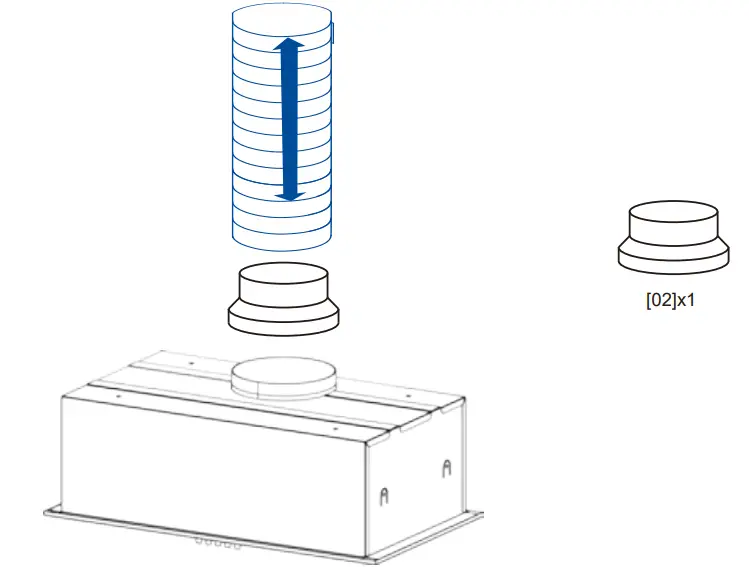 [02]x1