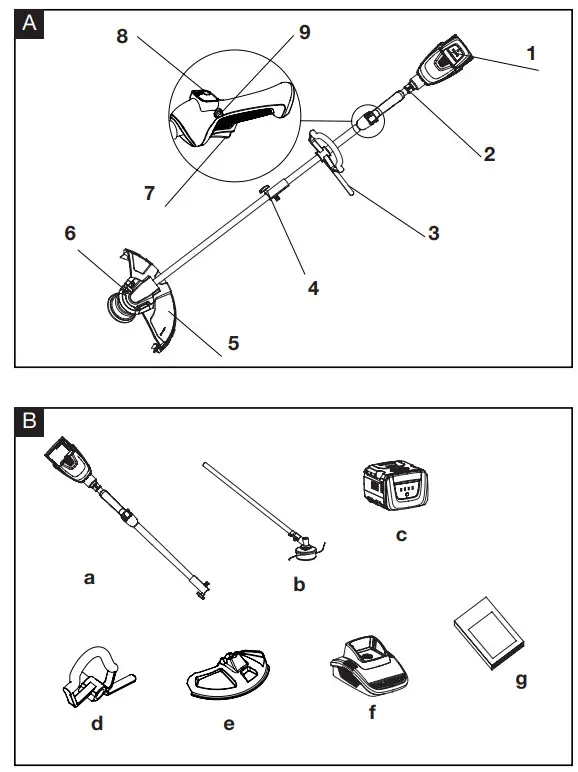 A

8
9
1
2
7
3
6
4
5

B

a
b
c
d
e
f
g