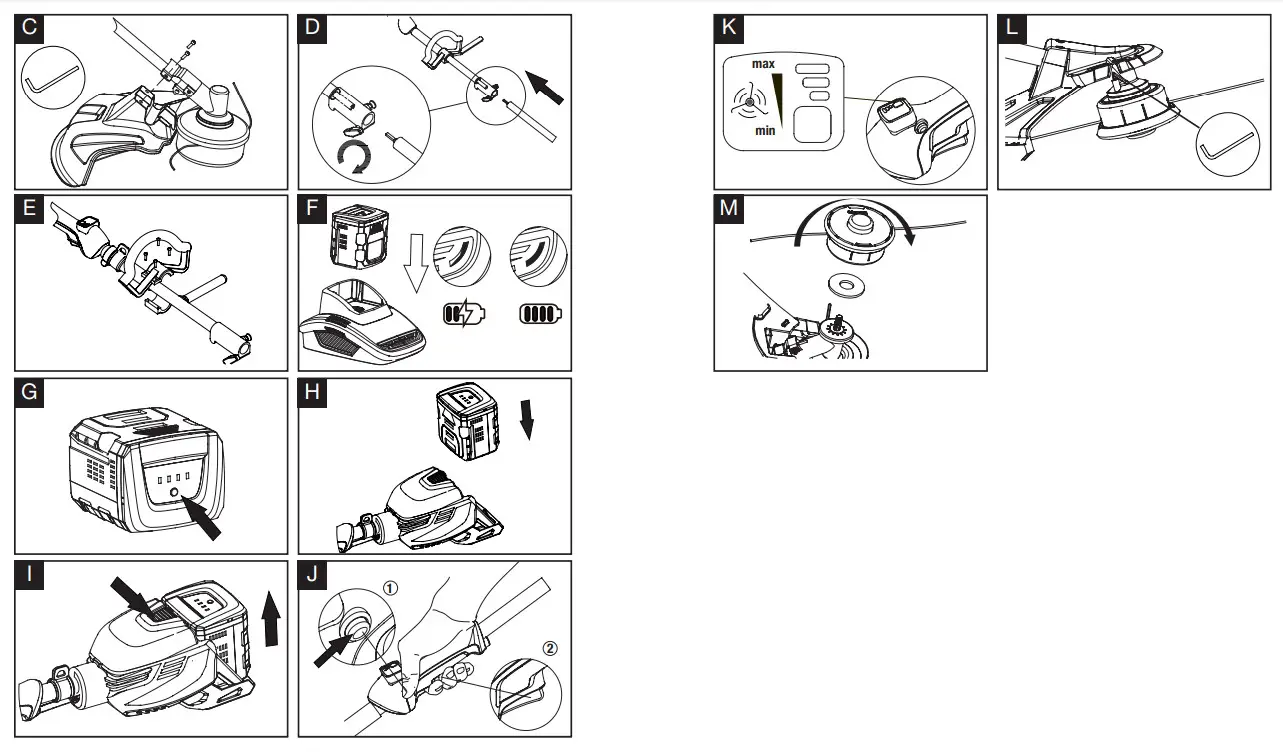 C

D

E

F

G

H

I

J

①

②

K

max

min

L

M