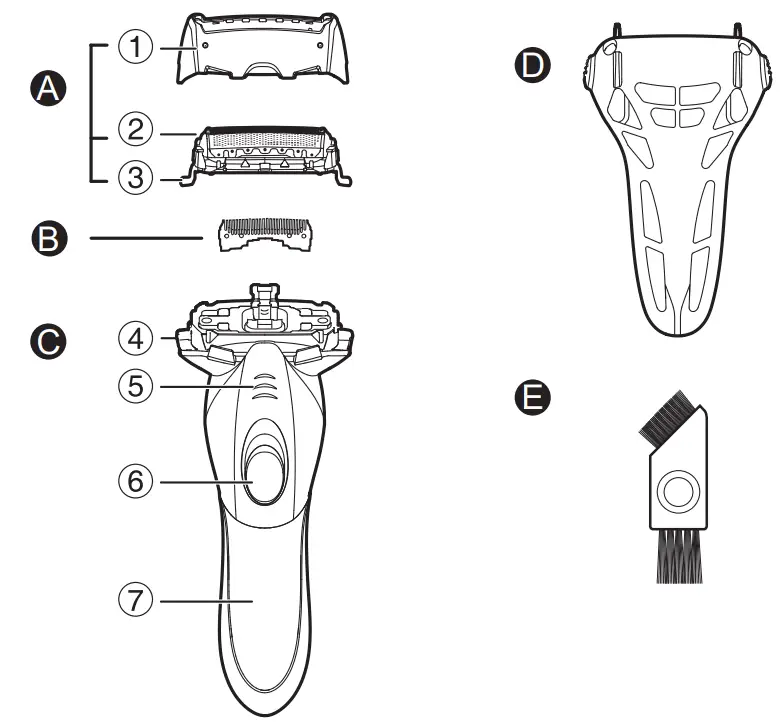 A
①
②
③
B
C
④
⑤
⑥
⑦
D
E