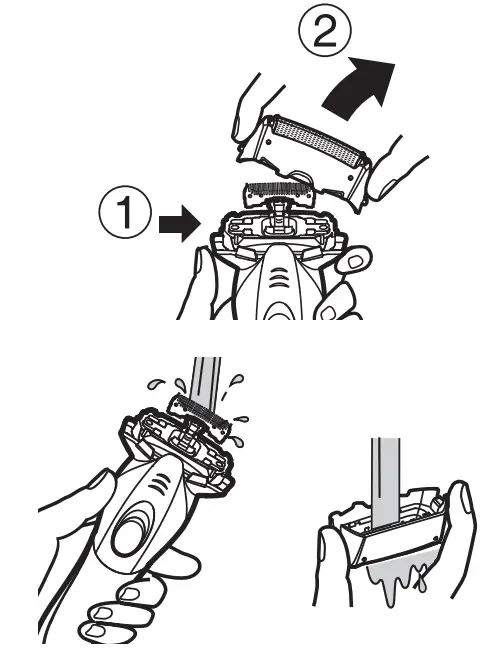 2

1