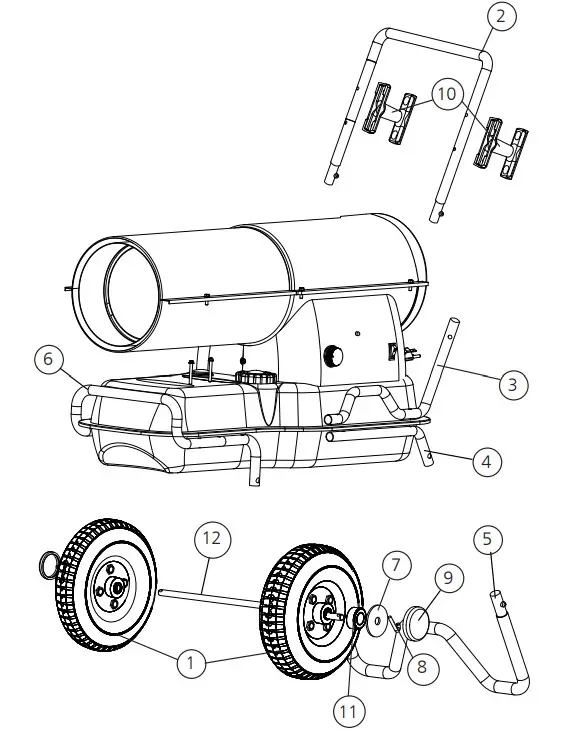 2
10
6
3
4
12
5
7
9
1
8
11