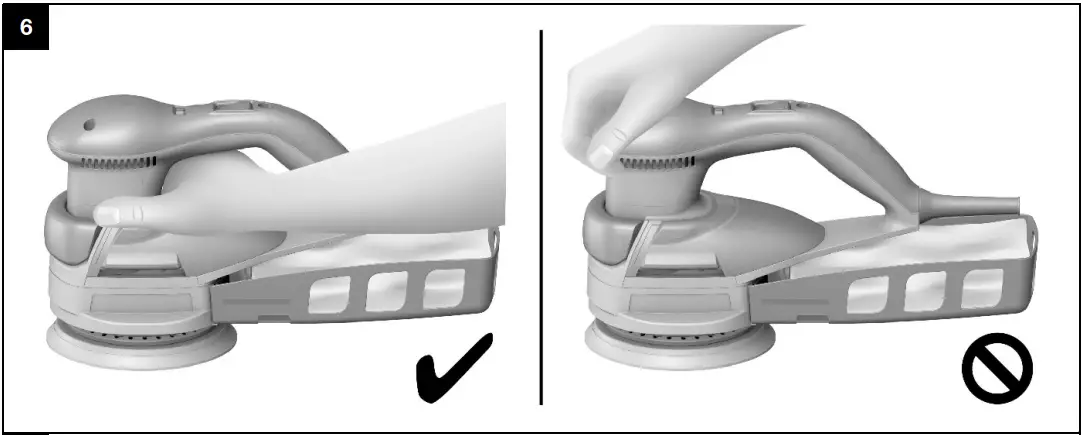 6