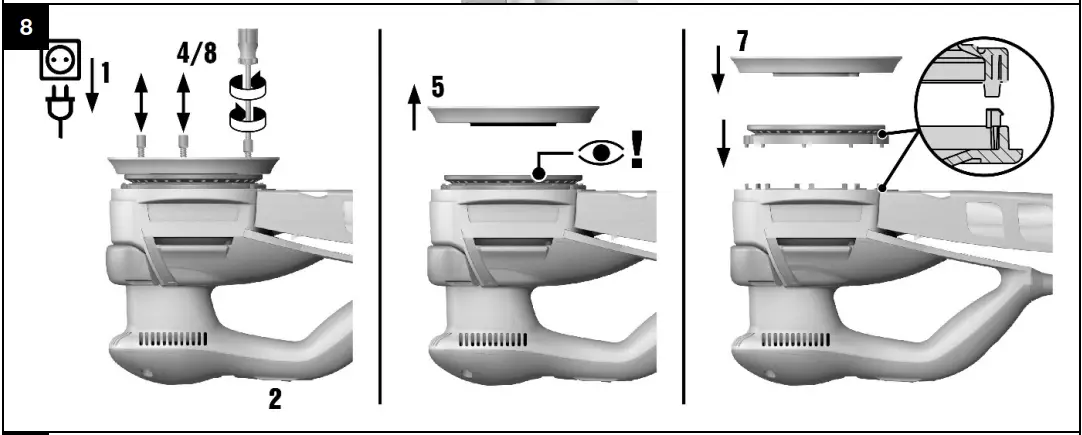 8

1

4/8

2

5

!

7