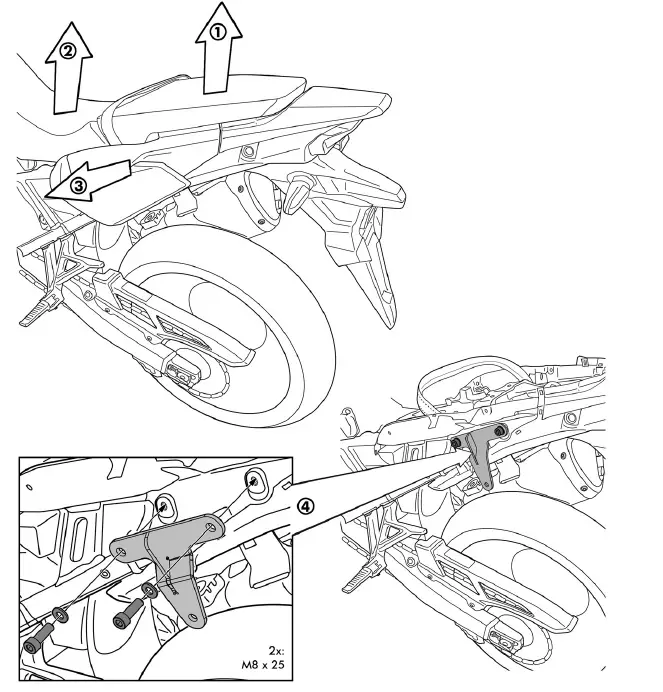 ②
①
③
④
2x:
M8 x 25