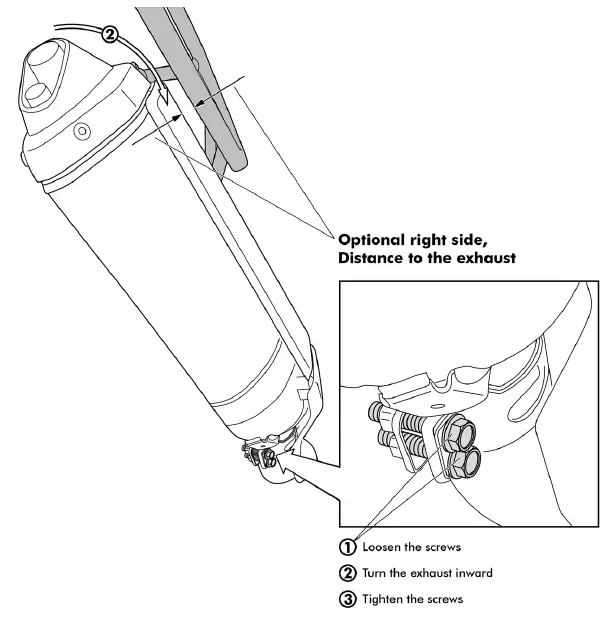 ②

Optional right side,
Distance to the exhaust

① Loosen the screws

② Turn the exhaust inward

③ Tighten the screws