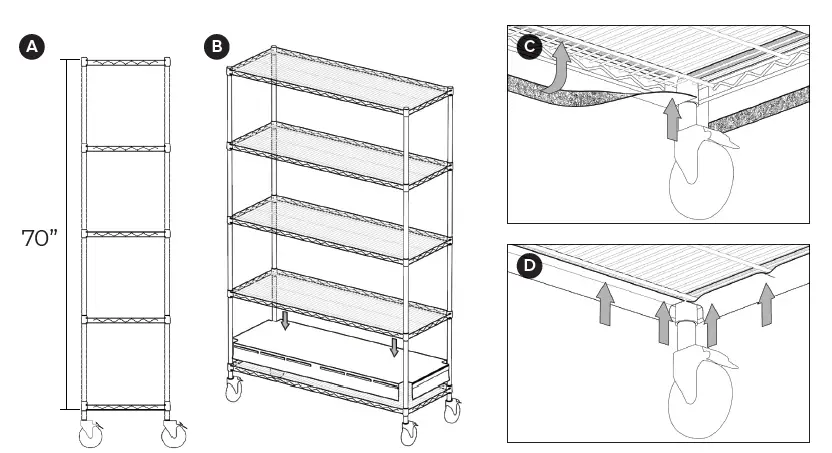 A

70"

B

C

D