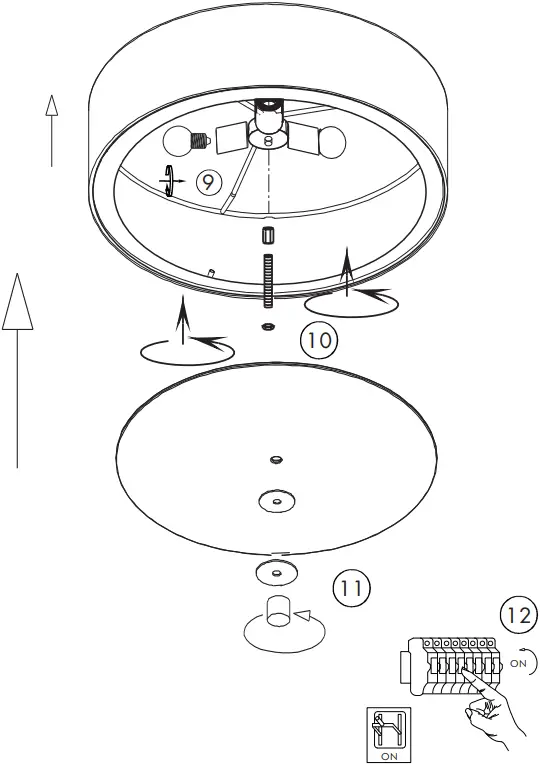 9

10

11

12

ON

ON