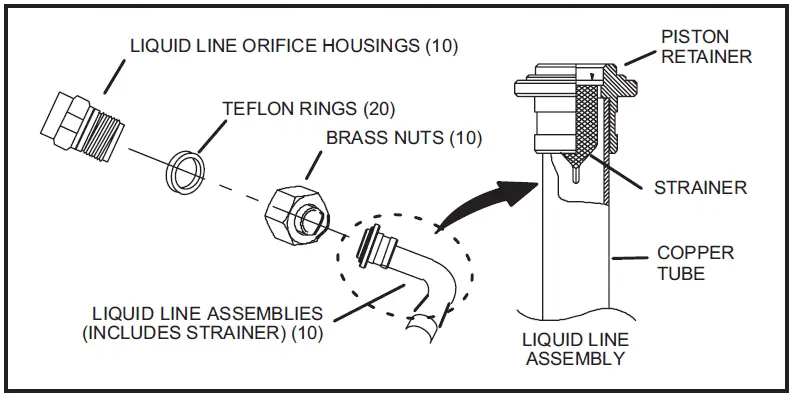 LIQUID LINE ORIFICE HOUSINGS (10)

TEFLON RINGS (20)

BRASS NUTS (10)

LIQUID LINE ASSEMBLIES (INCLUDES STRAINER) (10)

PISTON RETAINER

STRAINER

COPPER TUBE

LIQUID LINE ASSEMBLY