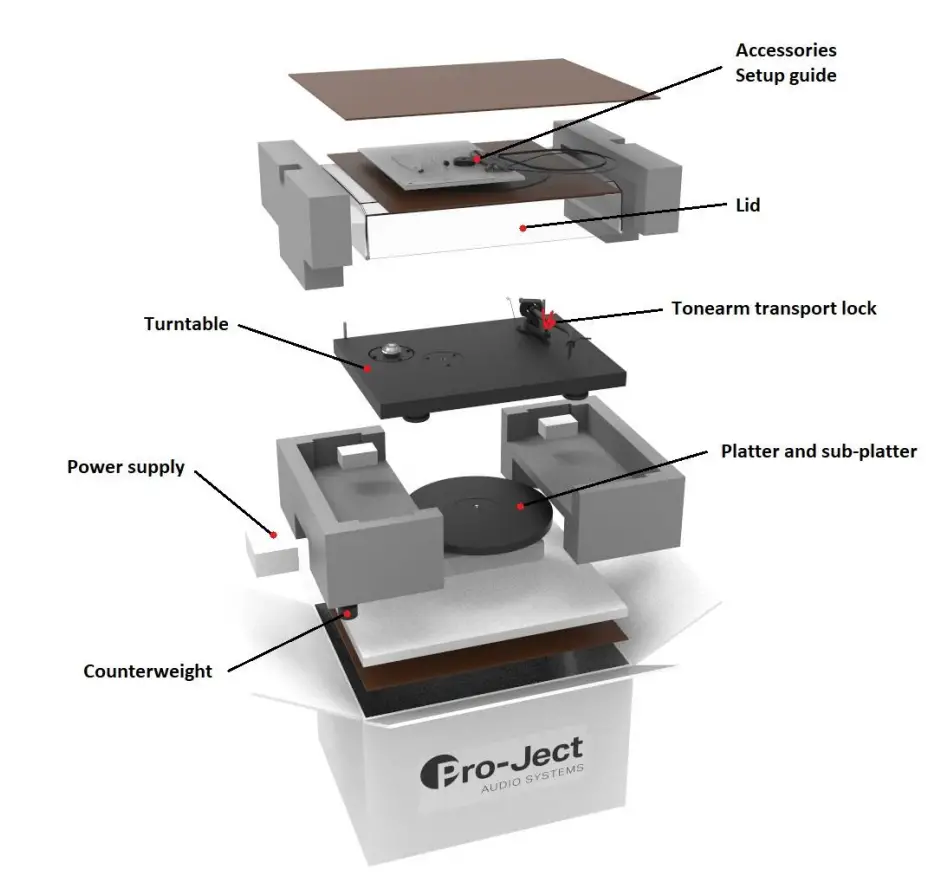 Accessories
Setup guide

Lid

Turntable

Tonearm transport lock

Power supply

Platter and sub-platter

Counterweight

Pro-Ject
AUDIO SYSTEMS