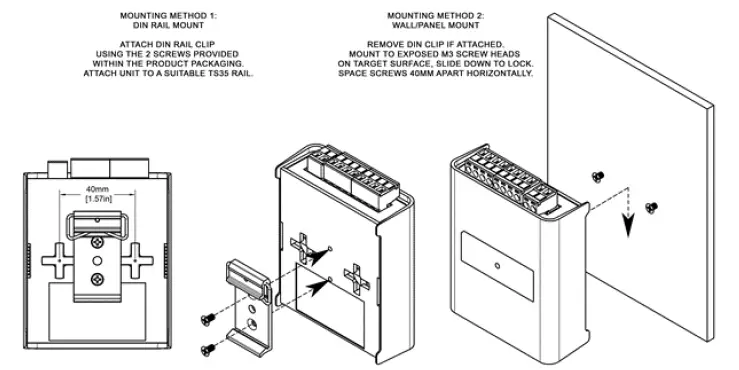 MOUNTING METHOD 1:
DIN RAIL MOUNT

ATTACH DIN RAIL CLIP USING THE 2 SCREWS PROVIDED WITHIN THE PRODUCT PACKAGING. ATTACH UNIT TO A SUITABLE TS35 RAIL.

MOUNTING METHOD 2:
WALL/PANEL MOUNT

REMOVE DIN CLIP IF ATTACHED. MOUNT TO EXPOSED M3 SCREW HEADS ON TARGET SURFACE, SLIDE DOWN TO LOCK. SPACE SCREWS 40MM APART HORIZONTALLY.

40mm
[1.57in]