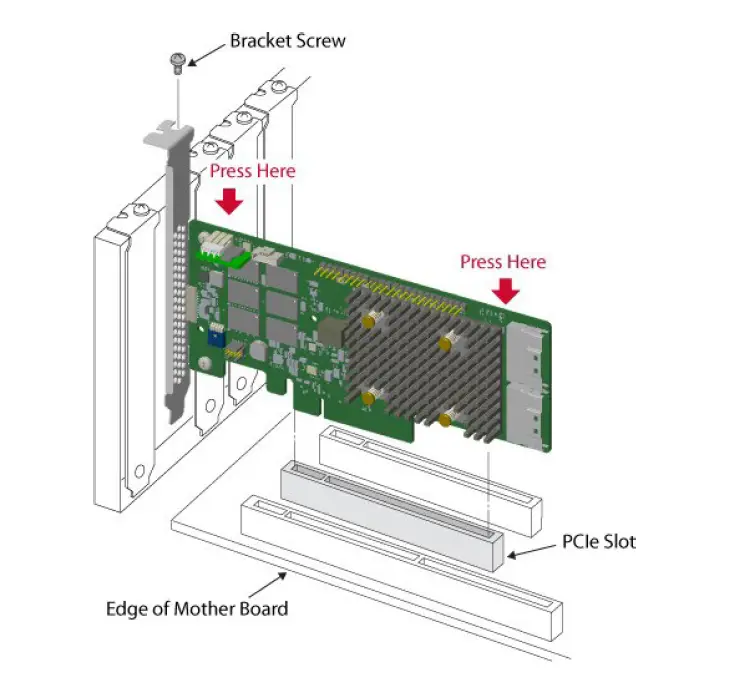 Bracket Screw

Press Here

Press Here

PCIe Slot

Edge of Mother Board