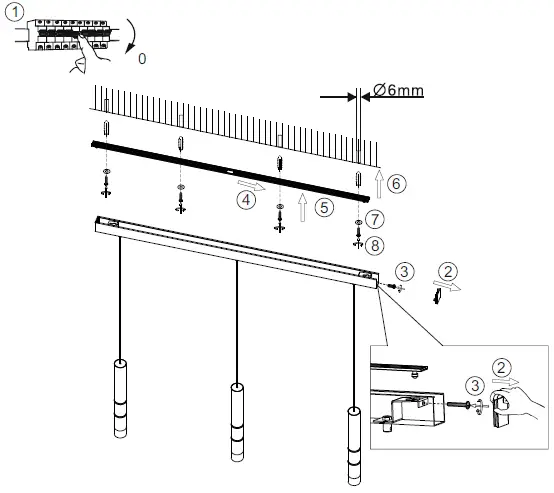 1
0
Ø6mm
6
4
5
7
8
3
2
2
3