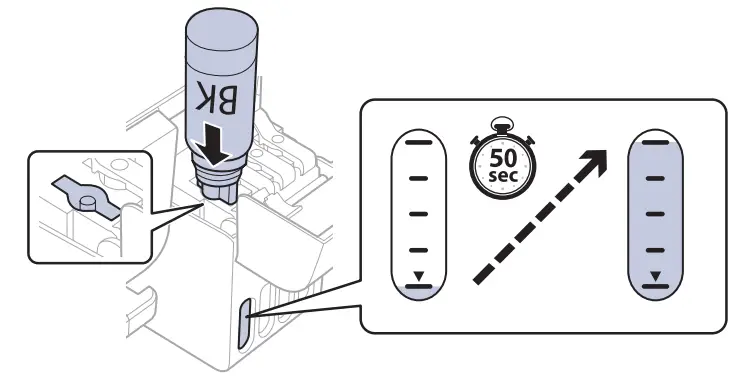 BK

50
sec