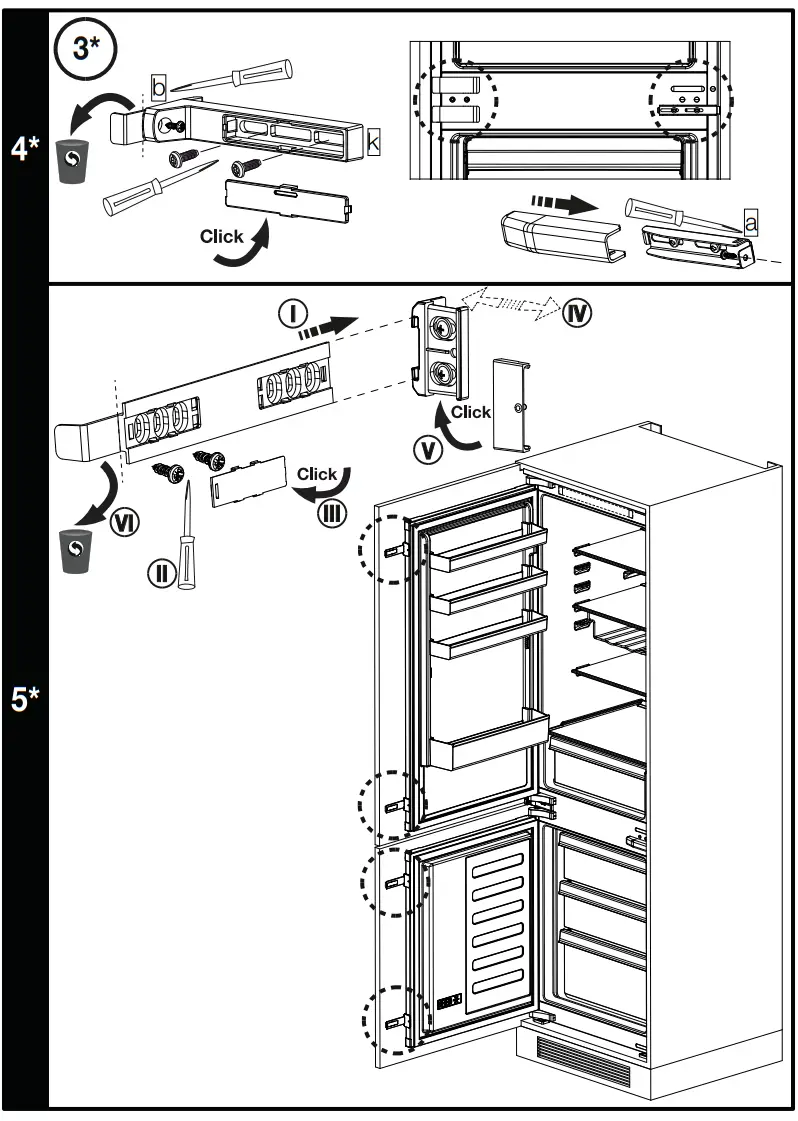 4*

3*

b

k

Click

a

5*

I

IV

Click

V

Click

III

VI

II