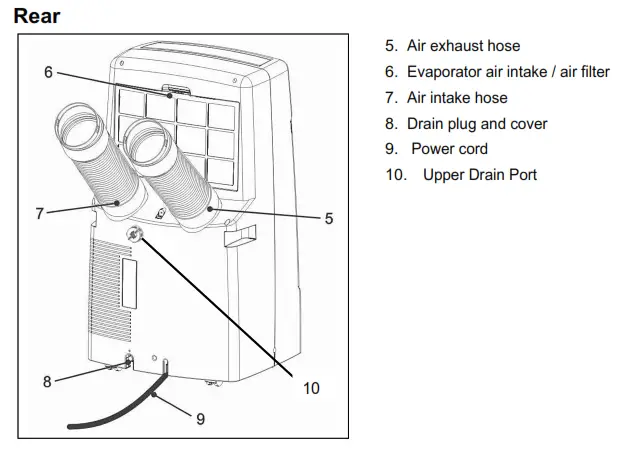 Rear

6

7

5

8

10

9

5. Air exhaust hose
6. Evaporator air intake / air filter
7. Air intake hose
8. Drain plug and cover
9. Power cord
10. Upper Drain Port