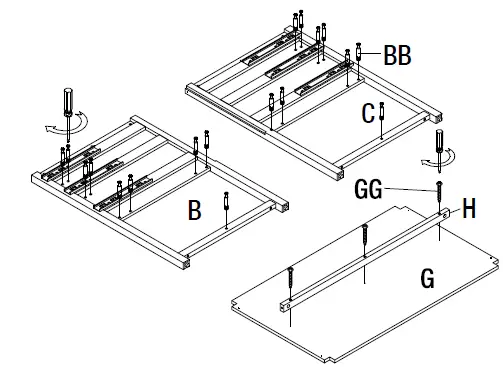 BB
C
B
GG
H
G